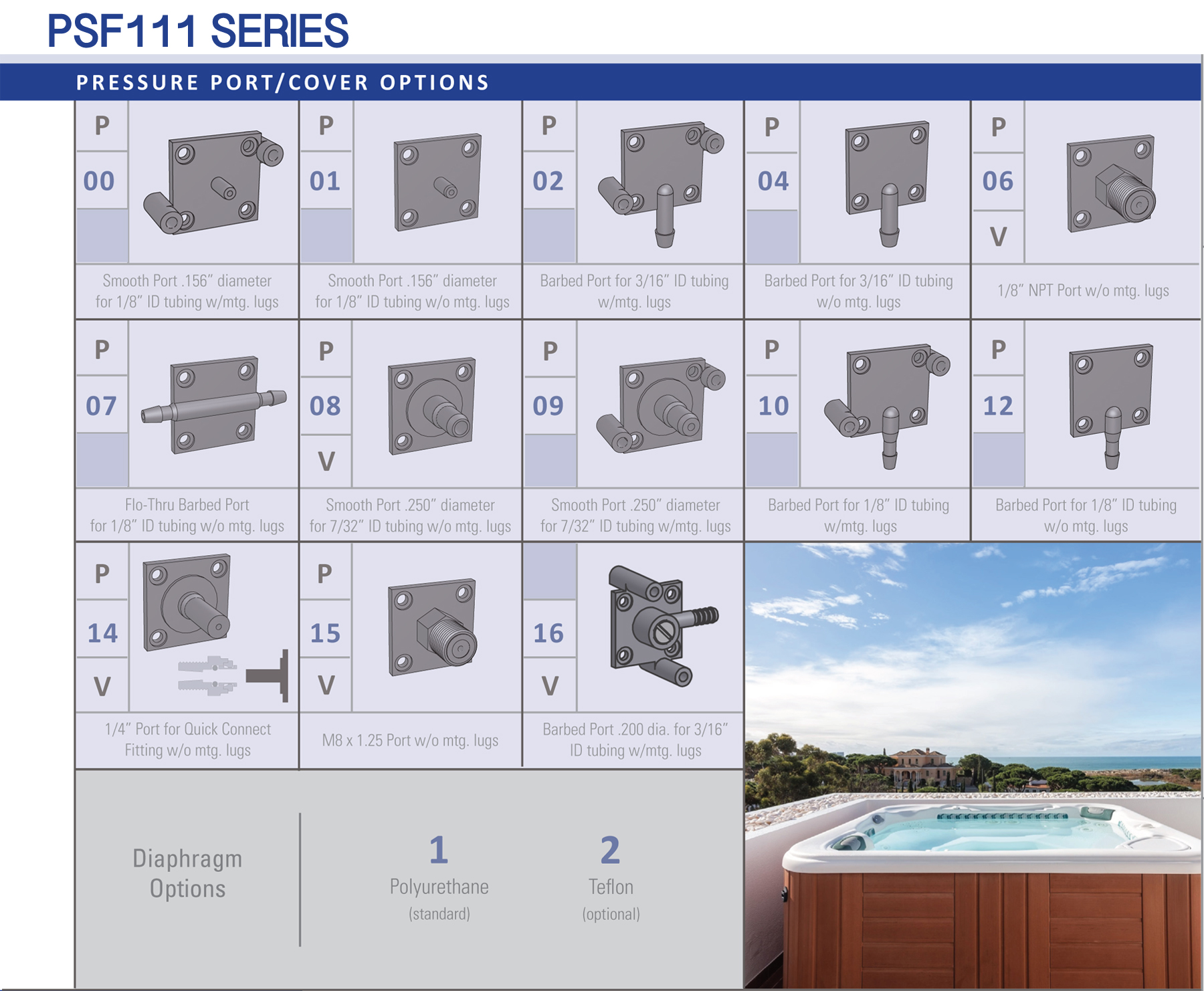 PSF111 SERIES

PRESSURE PORT/COVER OPTIONS

P 00
Smooth Port .156" diameter for 1/8" ID tubing w/mtg. lugs

P 01
Smooth Port .156" diameter for 1/8" ID tubing w/o mtg. lugs

P 02
Barbed Port for 3/16" ID tubing w/mtg. lugs

P 04
Barbed Port for 3/16" ID tubing w/o mtg. lugs

P 06 V
1/8" NPT Port w/o mtg. lugs

P 07
Flo-Thru Barbed Port for 1/8" ID tubing w/o mtg. lugs

P 08 V
Smooth Port .250" diameter for 7/32" ID tubing w/o mtg. lugs

P 09
Smooth Port .250" diameter for 7/32" ID tubing w/mtg. lugs

P 10
Barbed Port for 1/8" ID tubing w/mtg. lugs

P 12
Barbed Port for 1/8" ID tubing w/o mtg. lugs

P 14 V
1/4" Port for Quick Connect Fitting w/o mtg. lugs

P 15 V
M8 x 1.25 Port w/o mtg. lugs

16 V
Barbed Port .200 dia. for 3/16" ID tubing w/mtg. lugs

Diaphragm Options

1
Polyurethane
(standard)

2
Teflon
(optional)