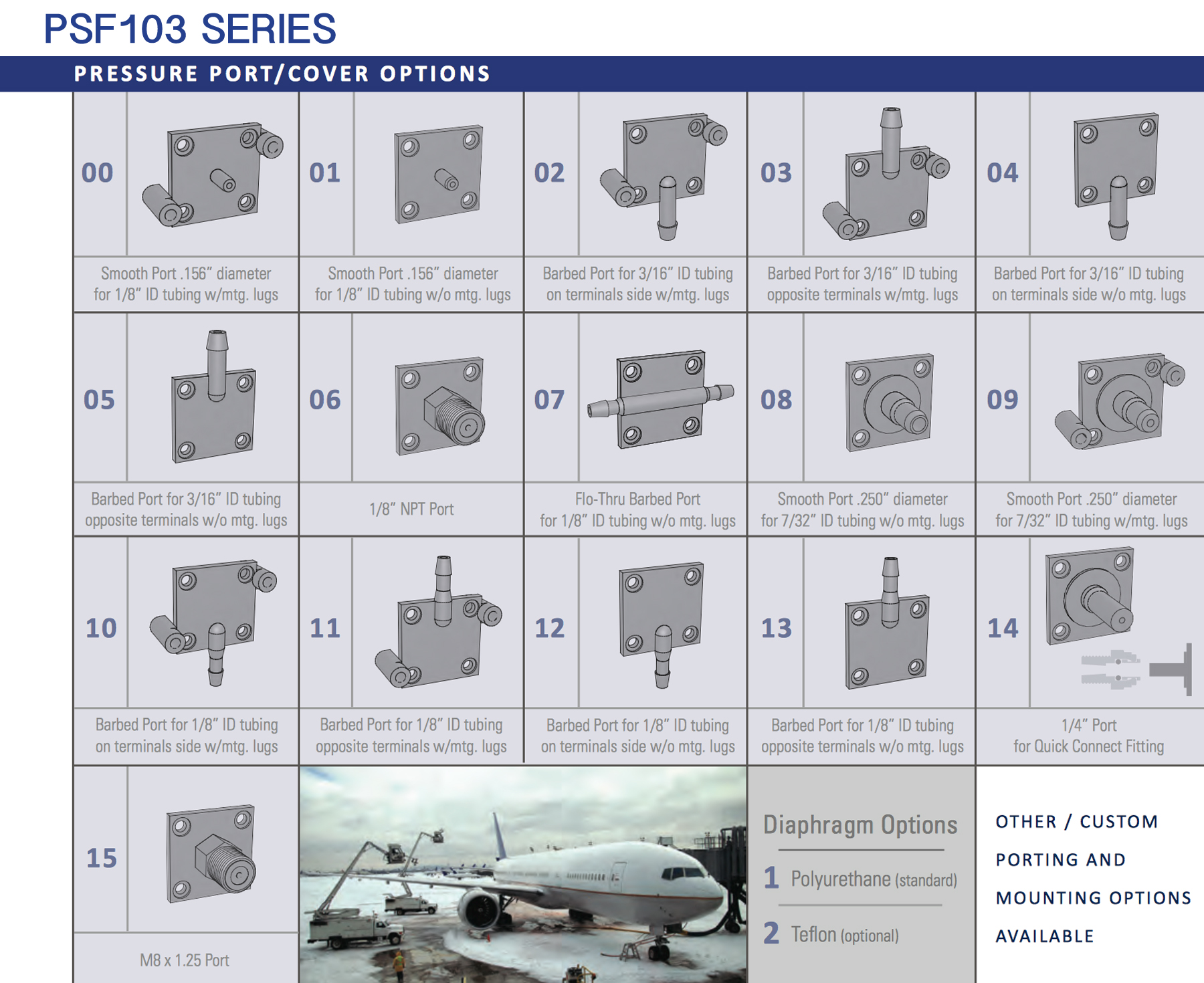 PSF103 SERIES

PRESSURE PORT/COVER OPTIONS

00
Smooth Port .156" diameter for 1/8" ID tubing w/mtg. lugs

01
Smooth Port .156" diameter for 1/8" ID tubing w/o mtg. lugs

02
Barbed Port for 3/16" ID tubing on terminals side w/mtg. lugs

03
Barbed Port for 3/16" ID tubing opposite terminals w/mtg. lugs

04
Barbed Port for 3/16" ID tubing on terminals side w/o mtg. lugs

05
Barbed Port for 3/16" ID tubing opposite terminals w/o mtg. lugs

06
1/8" NPT Port

07
Flo-Thru Barbed Port for 1/8" ID tubing w/o mtg. lugs

08
Smooth Port .250" diameter for 7/32" ID tubing w/o mtg. lugs

09
Smooth Port .250" diameter for 7/32" ID tubing w/mtg. lugs

10
Barbed Port for 1/8" ID tubing on terminals side w/mtg. lugs

11
Barbed Port for 1/8" ID tubing opposite terminals w/mtg. lugs

12
Barbed Port for 1/8" ID tubing on terminals side w/o mtg. lugs

13
Barbed Port for 1/8" ID tubing opposite terminals w/o mtg. lugs

14
1/4" Port for Quick Connect Fitting

15
M8 x 1.25 Port

Diaphragm Options
1 Polyurethane (standard)
2 Teflon (optional)

OTHER / CUSTOM PORTING AND MOUNTING OPTIONS AVAILABLE